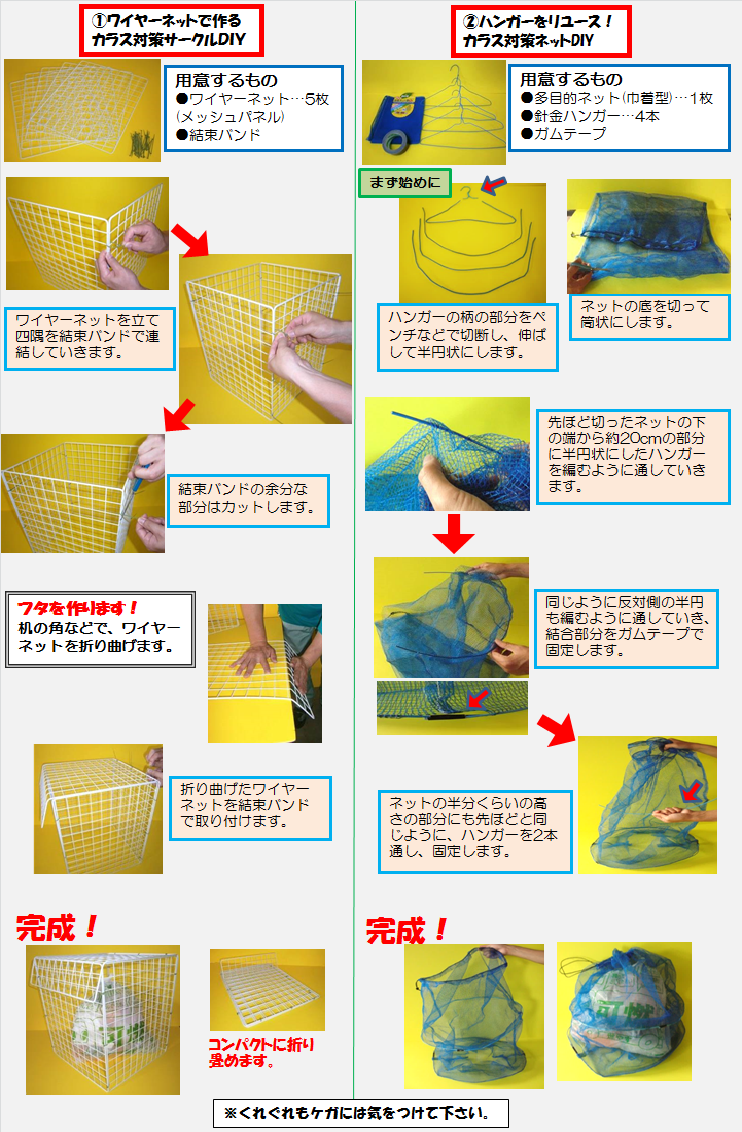 ①ワイヤーネットで作る
カラス対策サークルDIY

用意するもの
●ワイヤーネット…5枚
(メッシュパネル)
●結束バンド

ワイヤーネットを立て四隅を結束バンドで連結していきます。

結束バンドの余分な部分はカットします。

フタを作ります！
机の角などで、ワイヤーネットを折り曲げます。

折り曲げたワイヤーネットを結束バンドで取り付けます。

完成！

コンパクトに折り畳めます。

②ハンガーをリユース！
カラス対策ネットDIY

用意するもの
●多目的ネット(巾着型)…1枚
●針金ハンガー…4本
●ガムテープ

まず始めに

ハンガーの柄の部分をペンチなどで切断し、伸ばして半円状にします。

ネットの底を切って筒状にします。

先ほど切ったネットの下の端から約20cmの部分に半円状にしたハンガーを編むように通していきます。

同じように反対側の半円も編むように通していき、結合部分をガムテープで固定します。

ネットの半分くらいの高さの部分にも先ほどと同じように、ハンガーを2本通し、固定します。

完成！

※くれぐれもケガには気をつけて下さい。